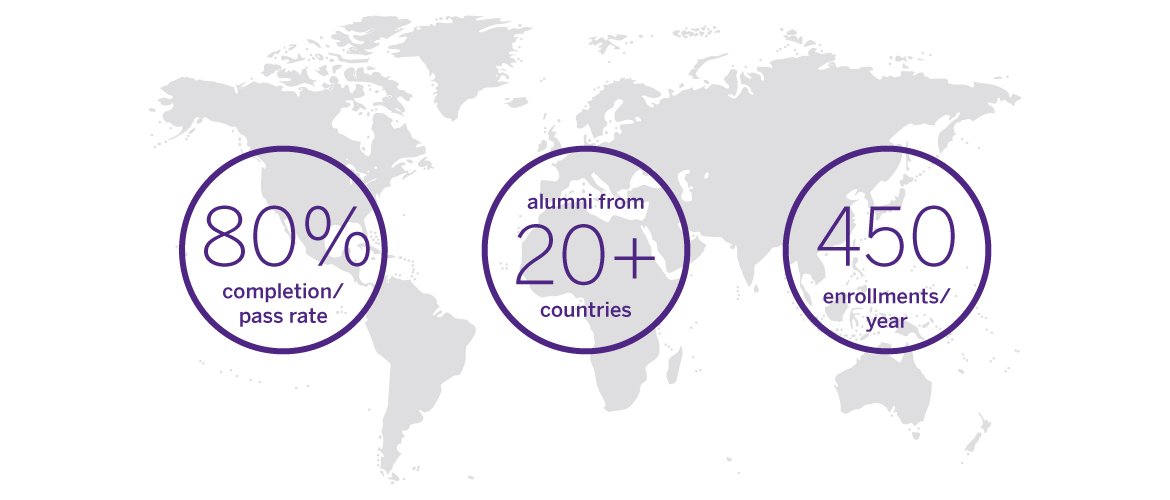 80%
completion/
pass rate

alumni from
20+
countries

450
enrollments/
year